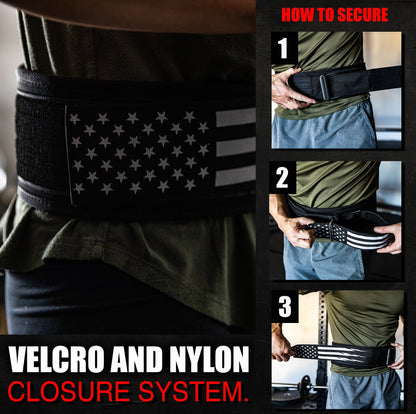 HOW TO SECURE

1

2

3

VELCRO AND NYLON
CLOSURE SYSTEM.